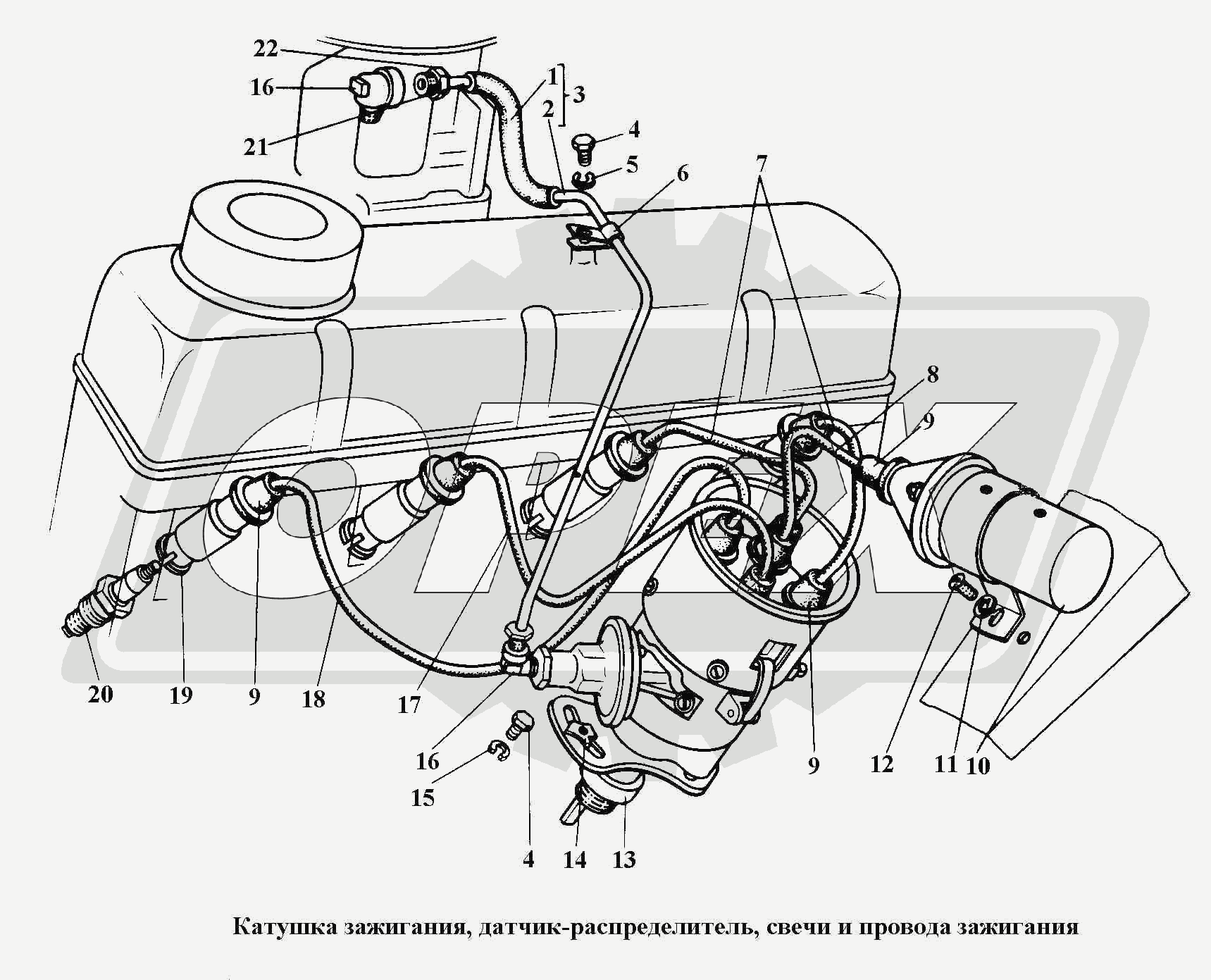 22
16
21
1
2
3
4
5
6
7
8
9
20
19
9
18
17
16
15
4
14
13
9
12
11
10

Катушка зажигания, датчик-распределитель, свечи и провода зажигания