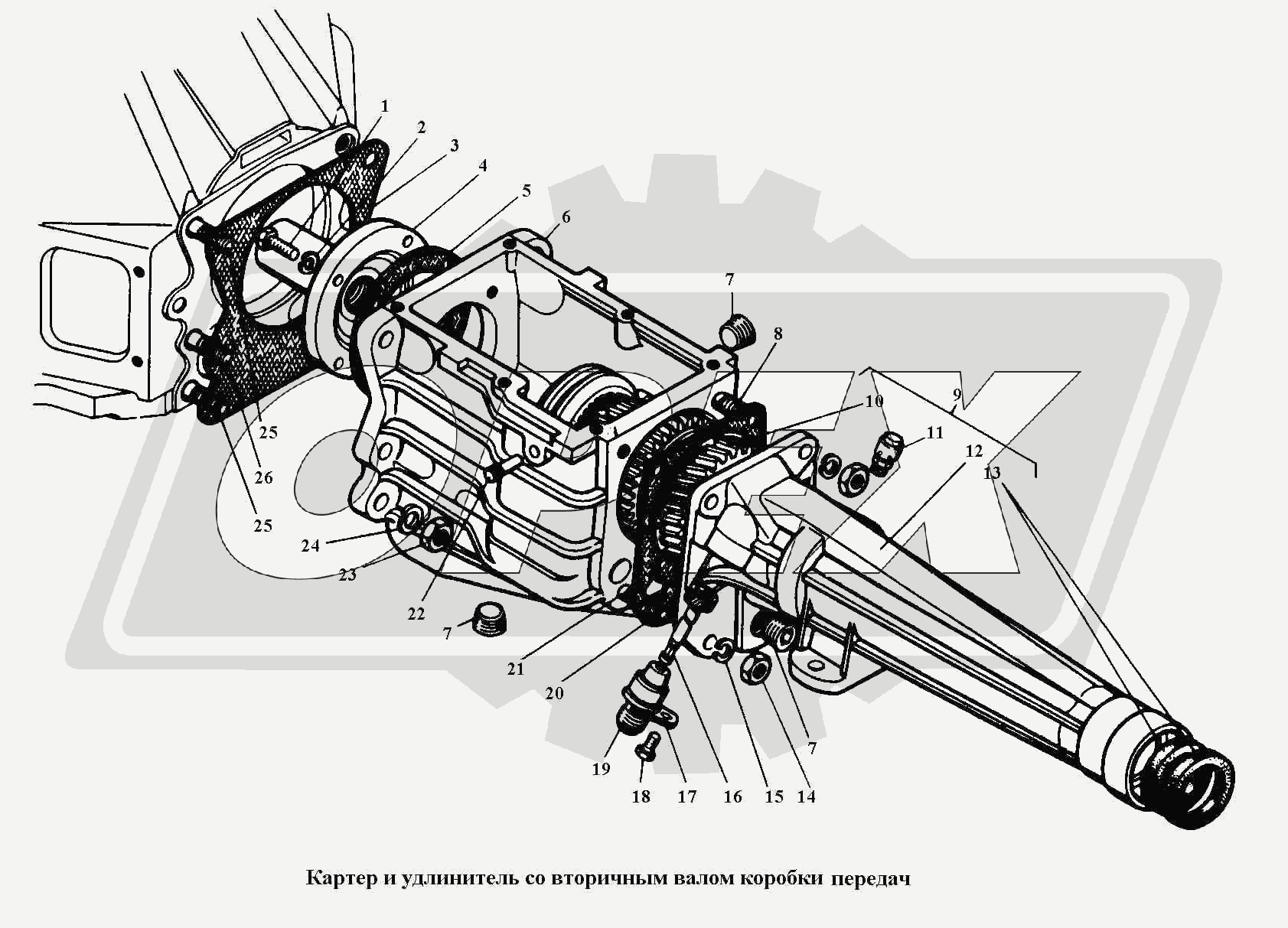 1
2
3
4
5
6
7
8
9
10
11
12
13
25
26
25
24
23
22
7
21
20
19
18
17
16
15
14
7

Картер и удлинитель со вторичным валом коробки передач