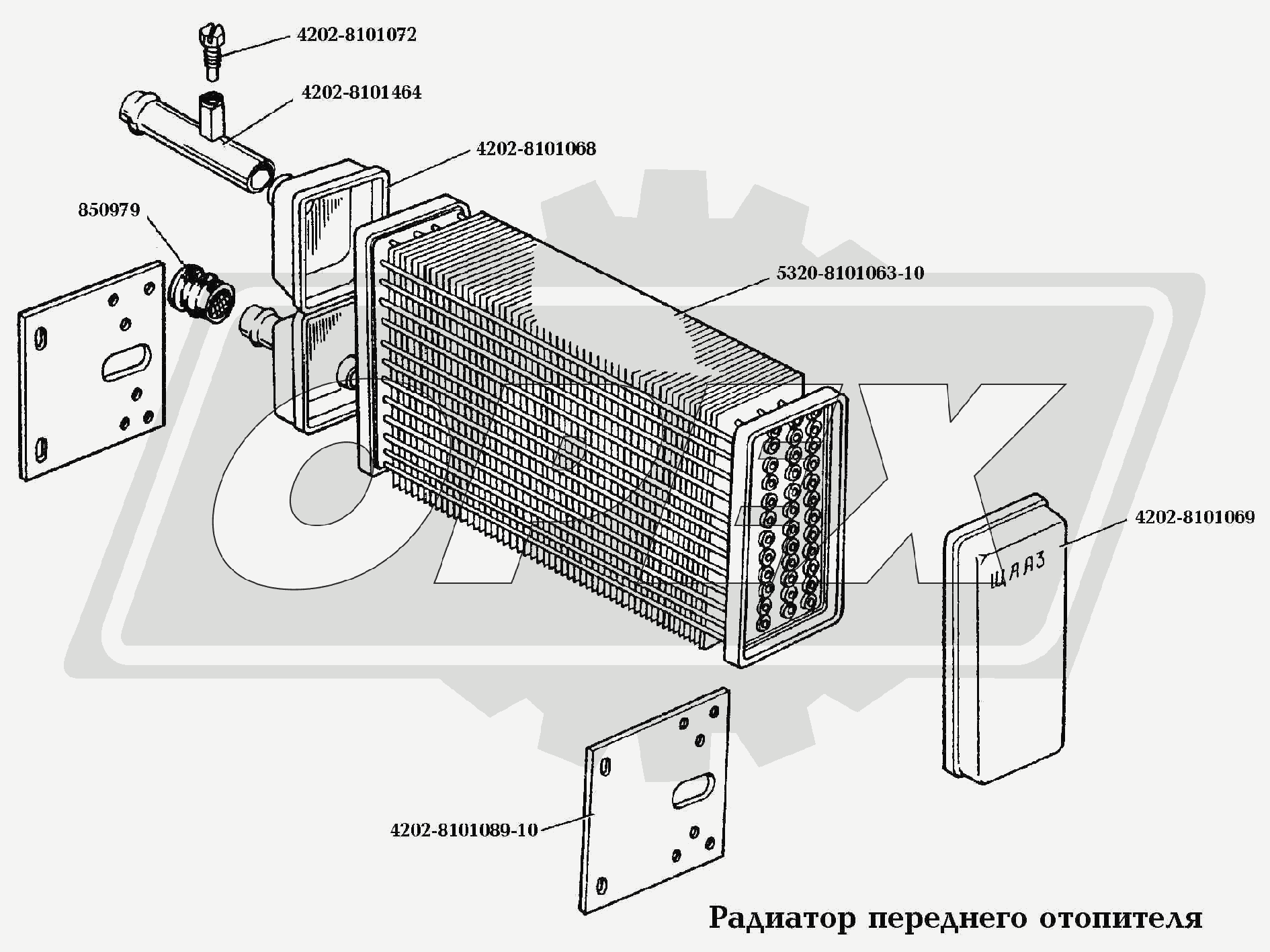 4202-8101072

4202-8101464

4202-8101068

850979

5320-8101063-10

4202-8101069

ШААЗ

4202-8101089-10

Радиатор переднего отопителя