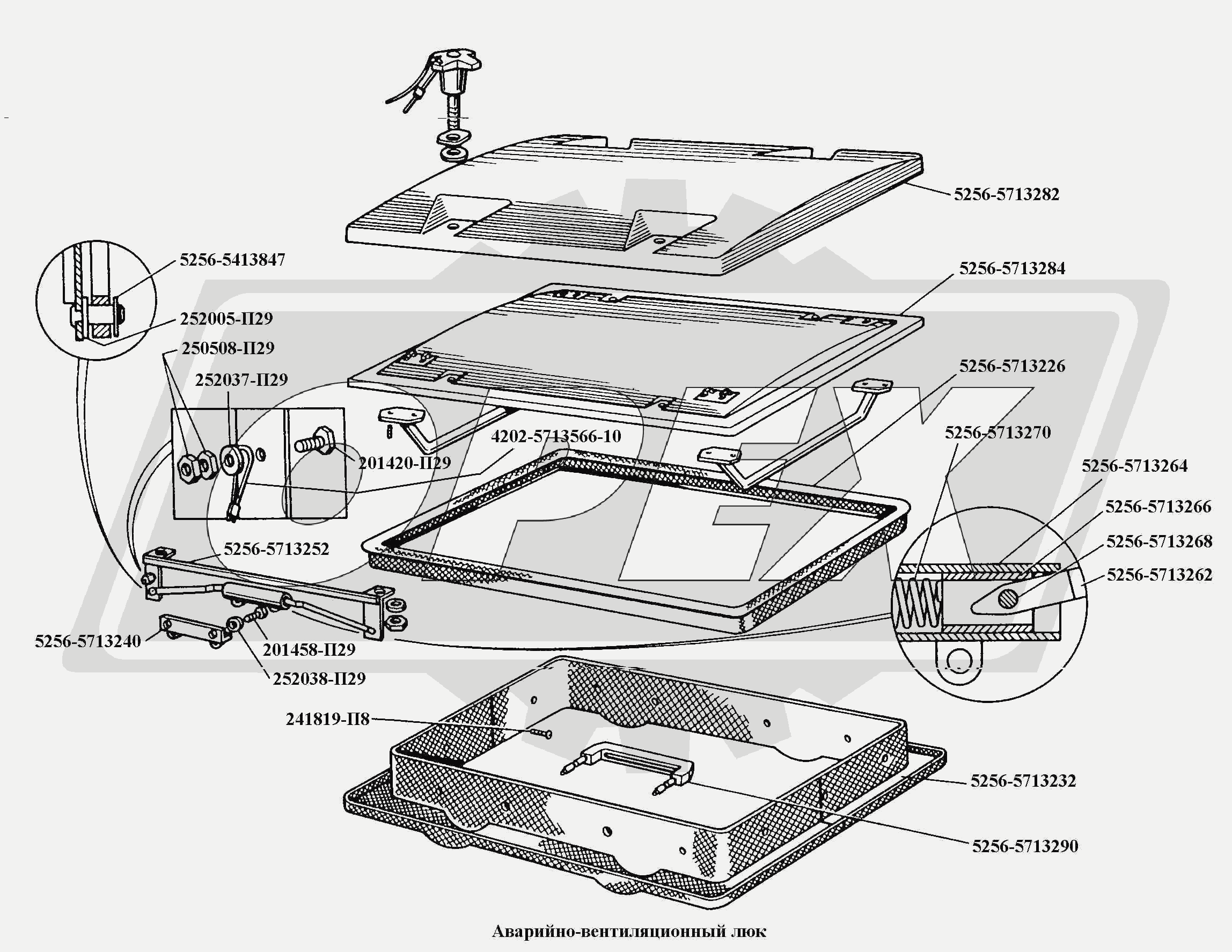 5256-5713282

5256-5413847

5256-5713284

252005-П29

250508-П29

252037-П29

5256-5713226

4202-5713566-10

5256-5713270

201420-П29

5256-5713264

5256-5713266

5256-5713268

5256-5713252

5256-5713262

5256-5713240

201458-П29

252038-П29

241819-П8

5256-5713232

5256-5713290

Аварийно-вентиляционный люк