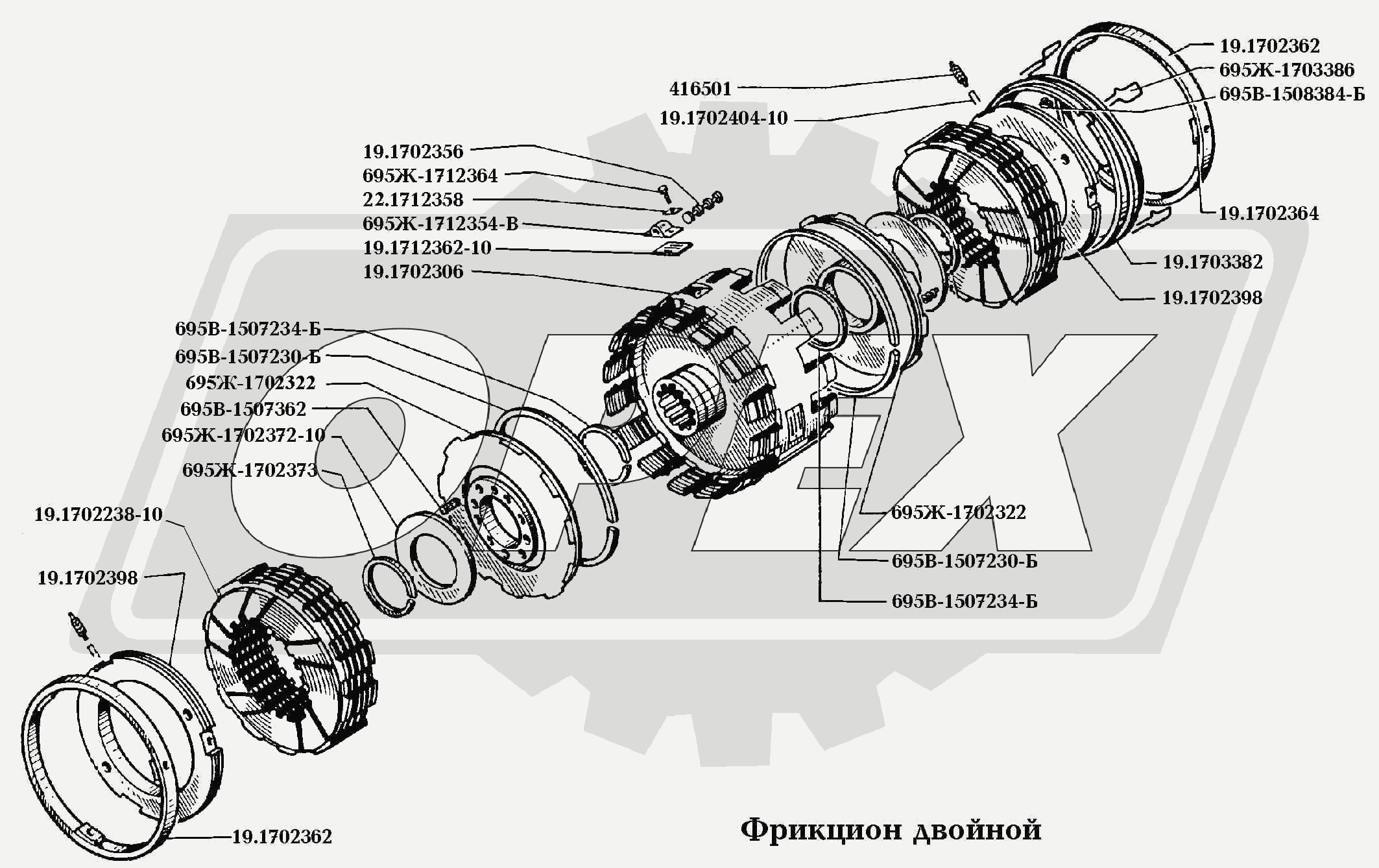 19.1702362
695Ж-1703386
695В-1508384-Б
416501
19.1702404-10
19.1702356
695Ж-1712364
22.1712358
695Ж-1712354-В
19.1712362-10
19.1702306
19.1702364
19.1703382
19.1702398
695В-1507234-Б
695В-1507230-Б
695Ж-1702322
695В-1507362
695Ж-1702372-10
695Ж-1702373
19.1702238-10
19.1702398
695Ж-1702322
695В-1507230-Б
695В-1507234-Б
19.1702362

Фрикцион двойной