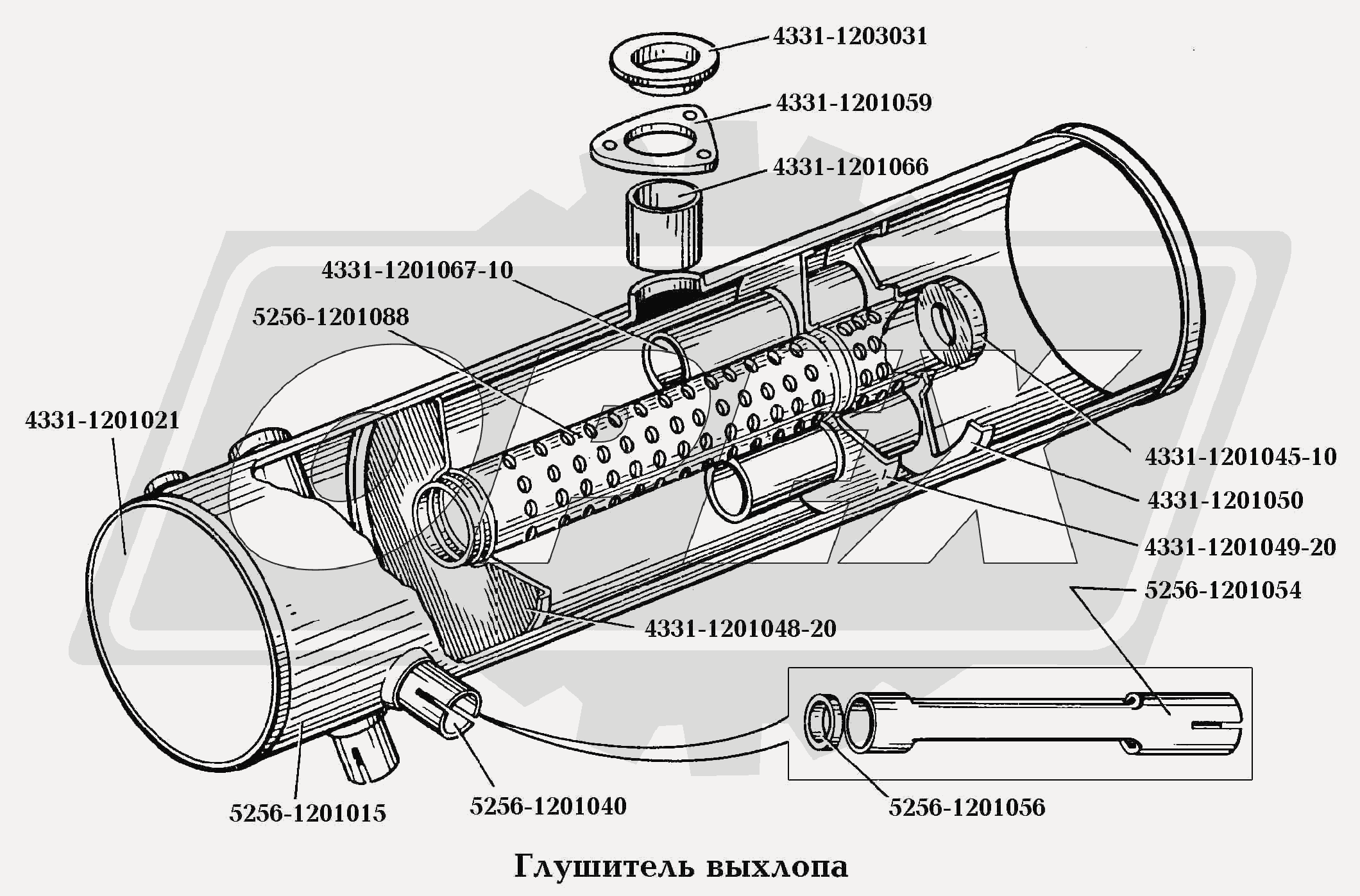 4331-1203031

4331-1201059

4331-1201066

4331-1201067-10

5256-1201088

4331-1201021

4331-1201045-10

4331-1201050

4331-1201049-20

5256-1201054

4331-1201048-20

5256-1201015

5256-1201040

5256-1201056

Глушитель выхлопа