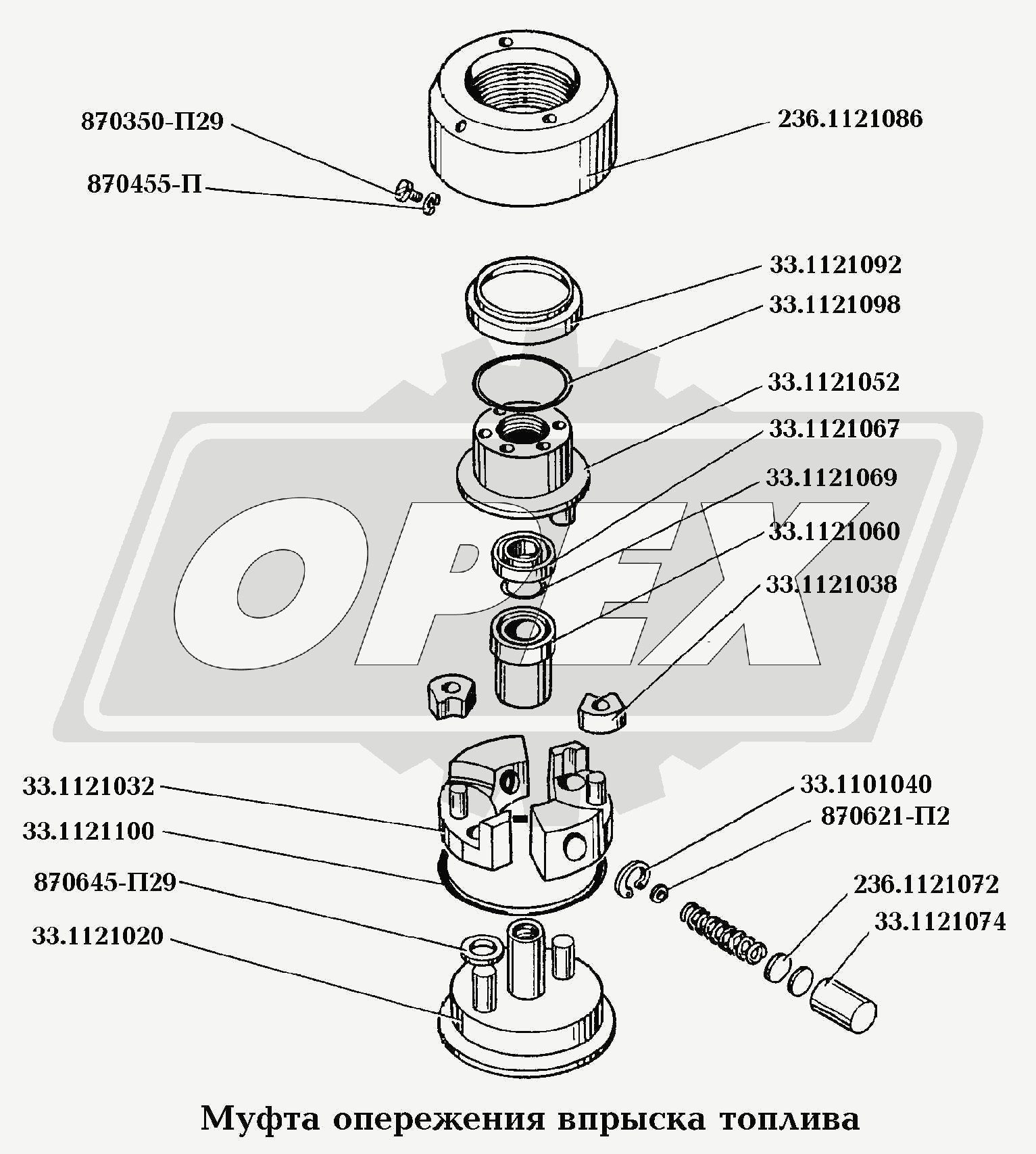 870350-П29
870455-П
236.1121086
33.1121092
33.1121098
33.1121052
33.1121067
33.1121069
33.1121060
33.1121038
ОРЕХ
33.1121032
33.1121100
870645-П29
33.1121020
33.1101040
870621-П2
236.1121072
33.1121074

Муфта опережения впрыска топлива