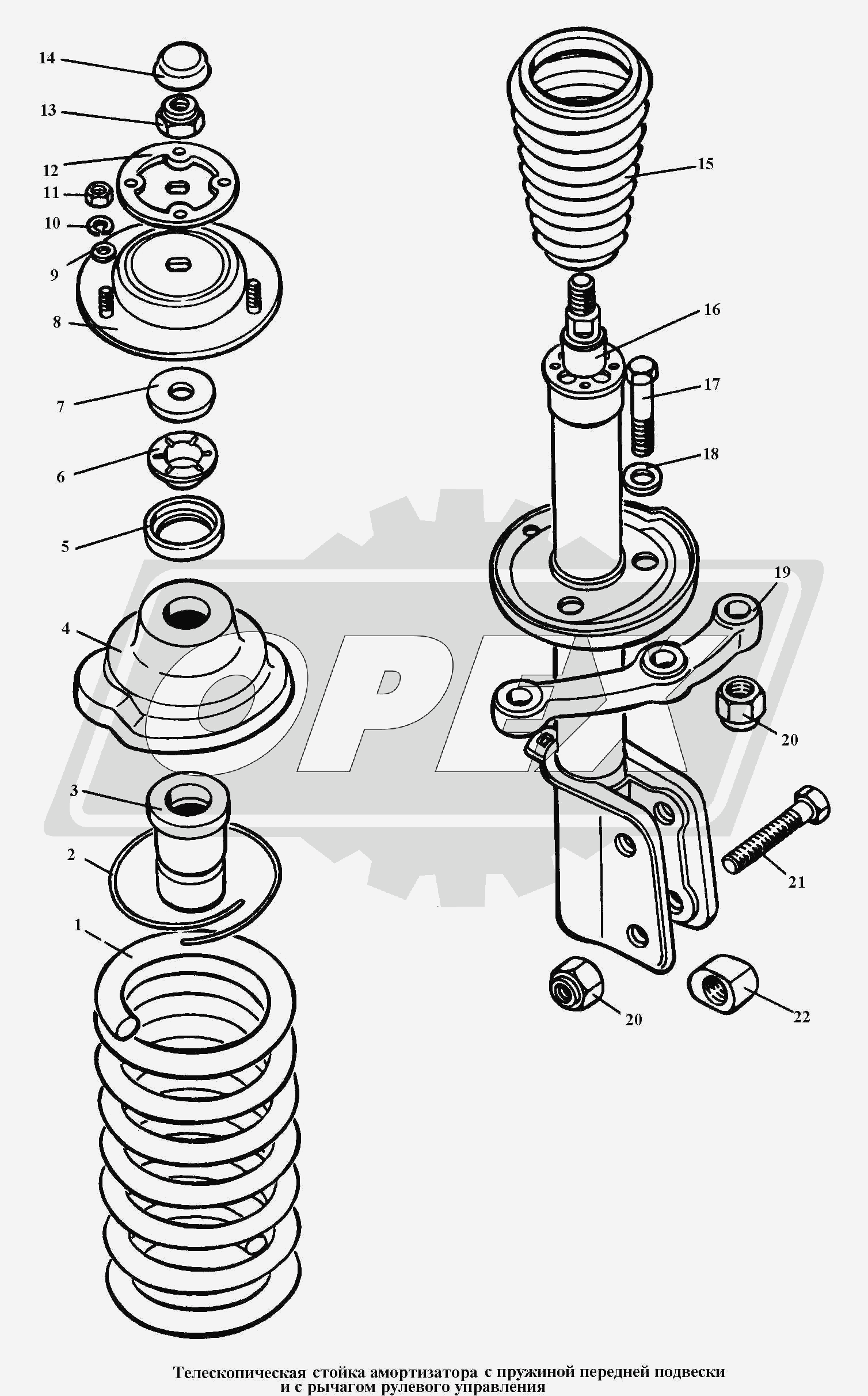 14
13
12
11
10
9
8
7
6
5
4
3
2
1
15
16
17
18
19
20
21
20
22
OPEX

Телескопическая стойка амортизатора с пружиной передней подвески и с рычагом рулевого управления